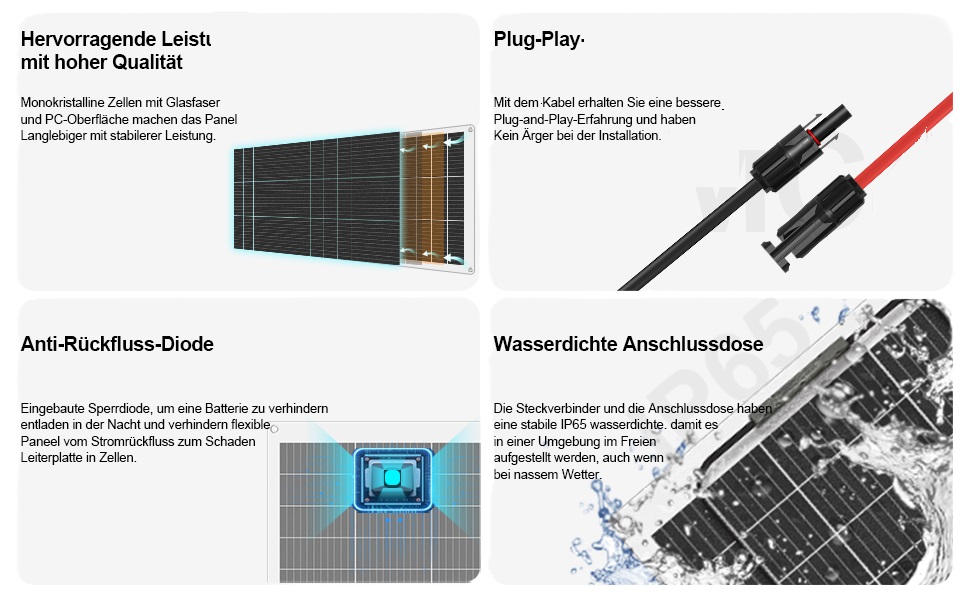 Hervorragende Leistu mit hoher Qualität

Monokristalline Zellen mit Glasfaser und PC-Oberfläche machen das Panel Langlebiger mit stabilerer Leistung.

Plug-Play·

Mit dem Kabel erhalten Sie eine bessere Plug-and-Play-Erfahrung und haben Kein Ärger bei der Installation.

Anti-Rückfluss-Diode

Eingebaute Sperrdiode, um eine Batterie zu verhindern entladen in der Nacht und verhindern flexible Paneel vom Stromrückfluss zum Schaden Leiterplatte in Zellen.

Wasserdichte Anschlussdose

Die Steckverbinder und die Anschlussdose haben eine stabile IP65 wasserdichte. damit es in einer Umgebung im Freien aufgestellt werden, auch wenn bei nassem Wetter.

IP65